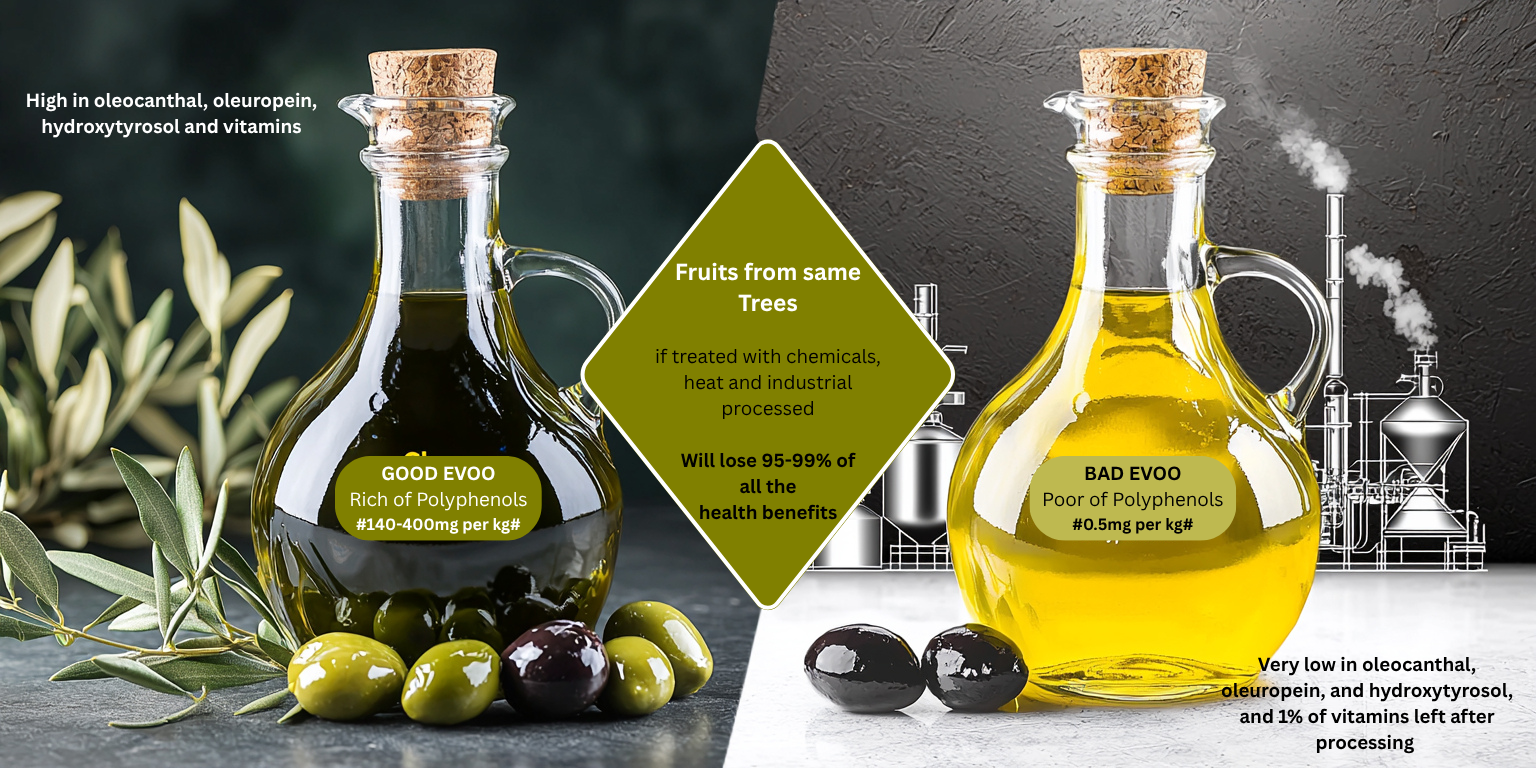 High in oleocanthal, oleuropein, hydroxytyrosol and vitamins

GOOD EVOO
Rich of Polyphenols
#140-400mg per kg#

Fruits from same Trees

if treated with chemicals, heat and industrial processed

Will lose 95-99% of all the health benefits

BAD EVOO
Poor of Polyphenols
#0.5mg per kg#

Very low in oleocanthal, oleuropein, and hydroxytyrosol, and 1% of vitamins left after processing